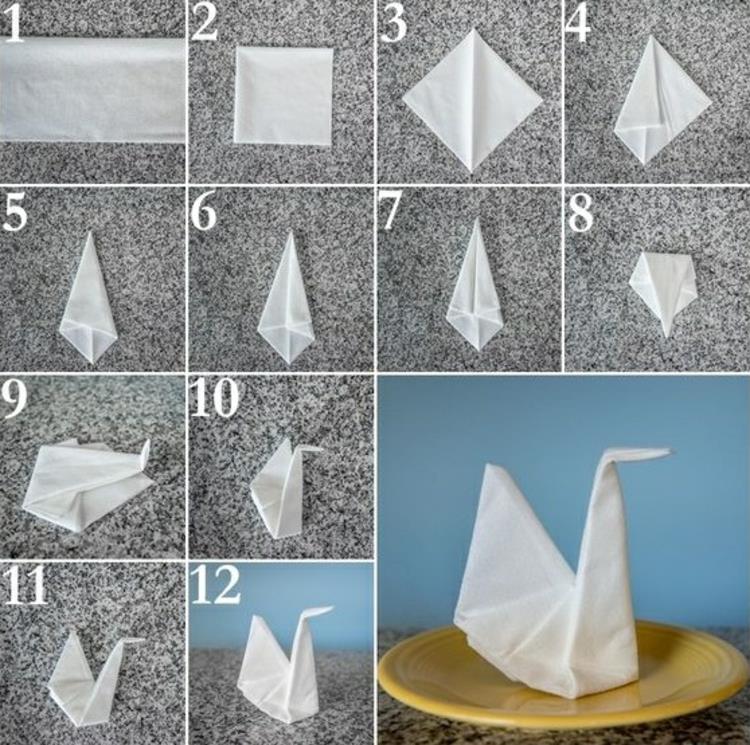 1
2
3
4
5
6
7
8
9
10
11
12