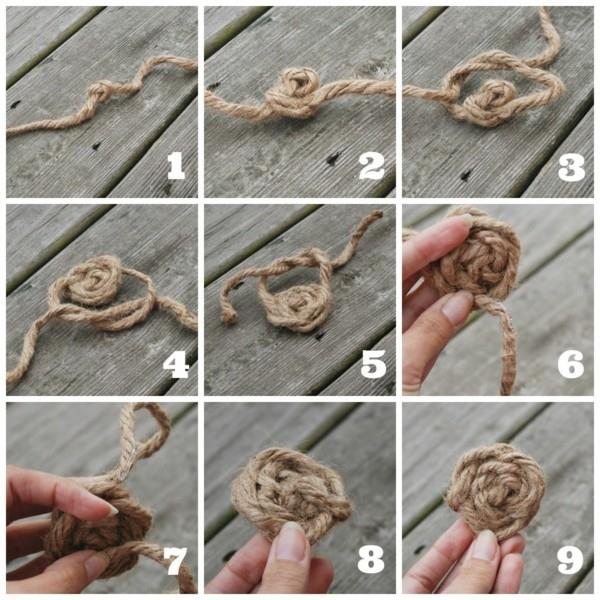 1
2
3
4
5
6
7
8
9