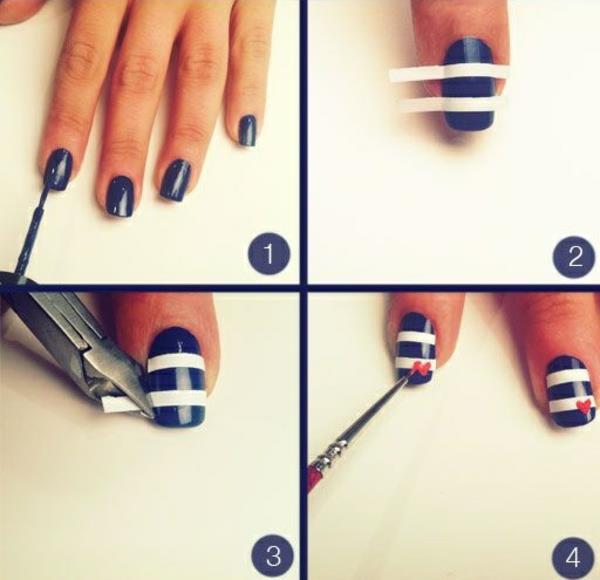 1

2

3

4