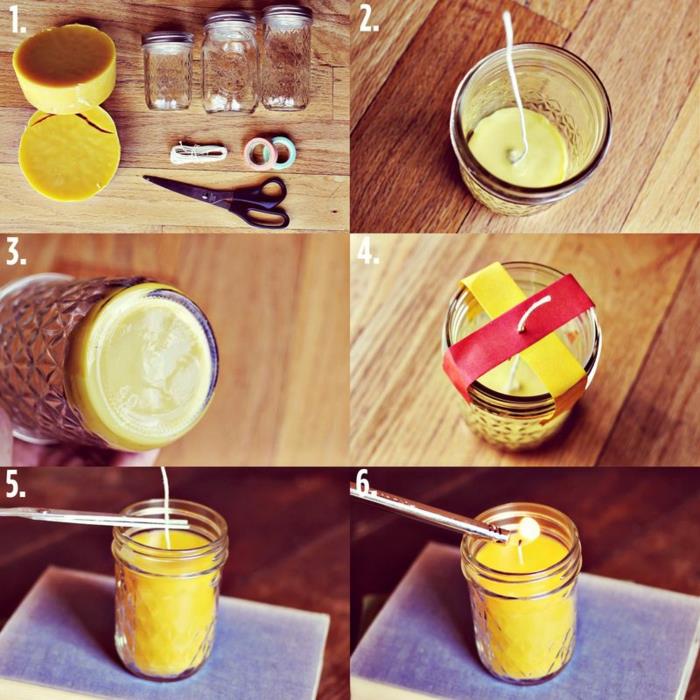 1.

2.

3.

4.

5.

6.